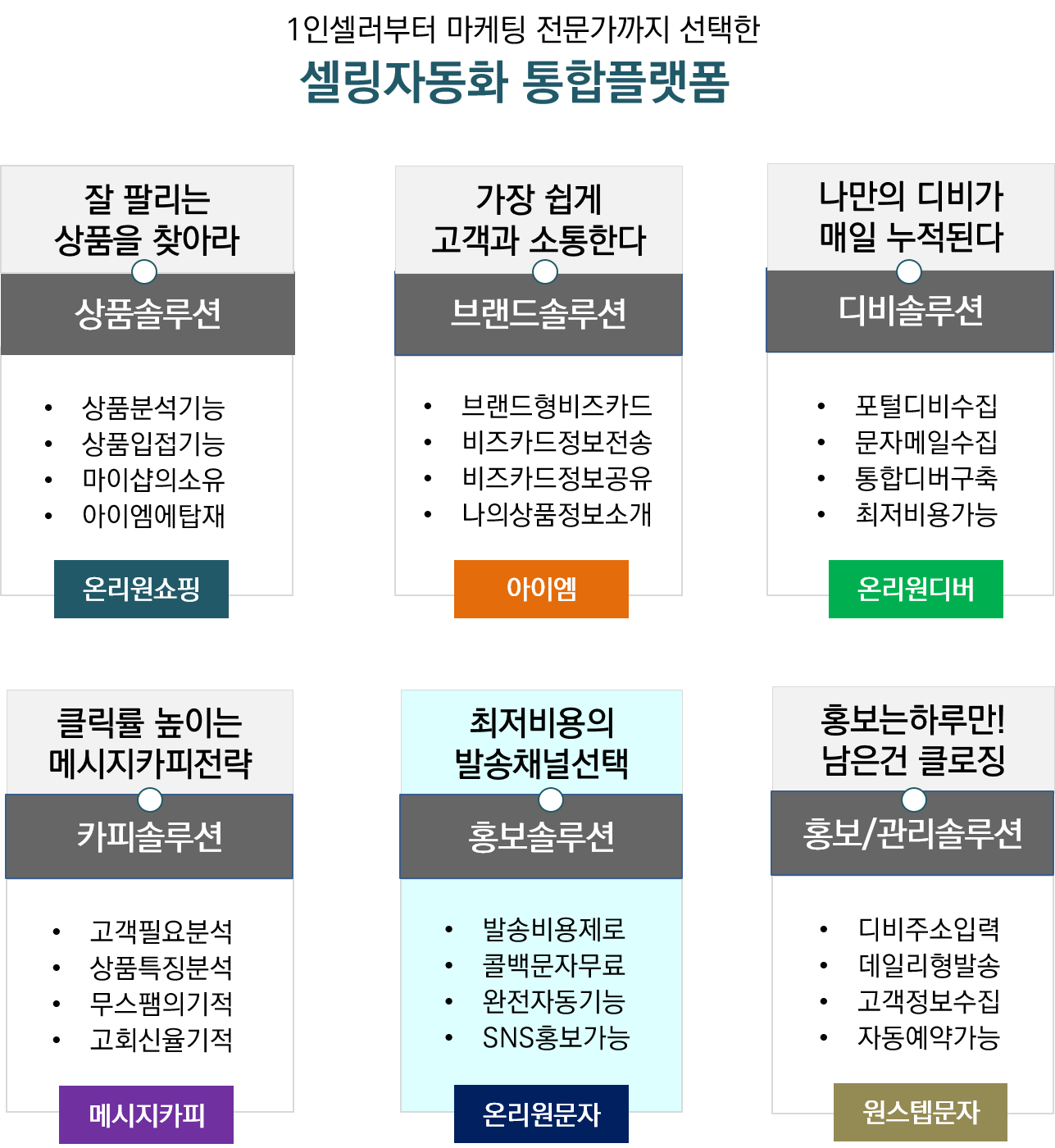 1인셀러부터 마케팅 전문가까지 선택한
셀링자동화 통합플랫폼

잘 팔리는
상품을 찾아라

상품솔루션

• 상품분석기능
• 상품입접기능
• 마이샵의소유
• 아이엠에탑재

온리원쇼핑

가장 쉽게
고객과 소통한다

브랜드솔루션

• 브랜드형비즈카드
• 비즈카드정보전송
• 비즈카드정보공유
• 나의상품정보소개

아이엠

나만의 디비가
매일 누적된다

디비솔루션

• 포털디비수집
• 문자메일수집
• 통합디버구축
• 최저비용가능

온리원디버

클릭률 높이는
메시지카피전략

카피솔루션

• 고객필요분석
• 상품특징분석
• 무스팸의기적
• 고회신율기적

메시지카피

최저비용의
발송채널선택

홍보솔루션

• 발송비용제로
• 콜백문자무료
• 완전자동기능
• SNS홍보가능

온리원문자

홍보는하루만!
남은건 클로징

홍보/관리솔루션

• 디비주소입력
• 데일리형발송
• 고객정보수집
• 자동예약가능

원스텝문자